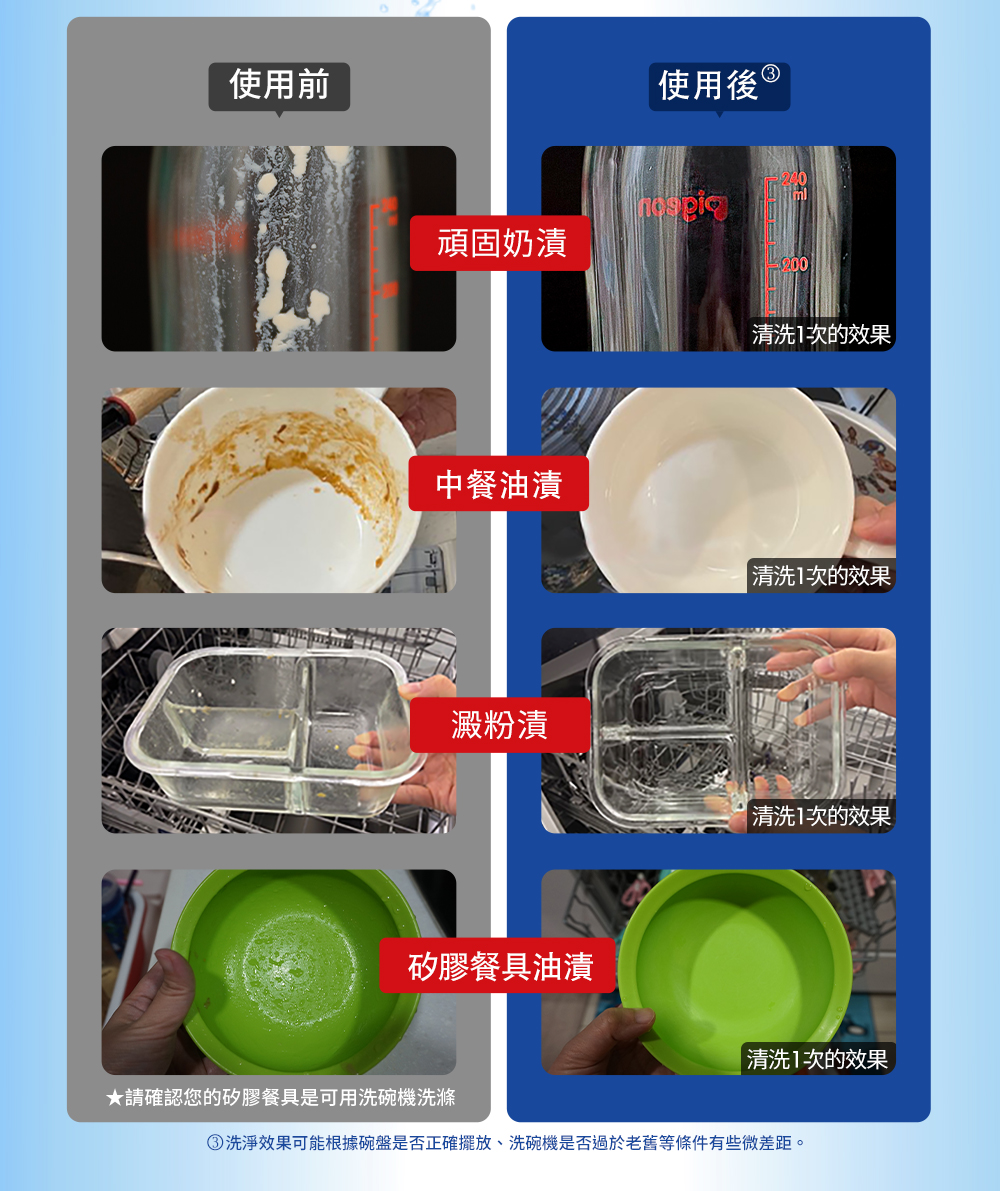 使用前

使用後③

頑固奶漬

pigeon
240 ml
200

清洗1次的效果

中餐油漬

清洗1次的效果

澱粉漬

清洗1次的效果

矽膠餐具油漬

清洗1次的效果

★請確認您的矽膠餐具是可用洗碗機洗滌

③洗淨效果可能根據碗盤是否正確擺放、洗碗機是否過於老舊等條件有些微差距。