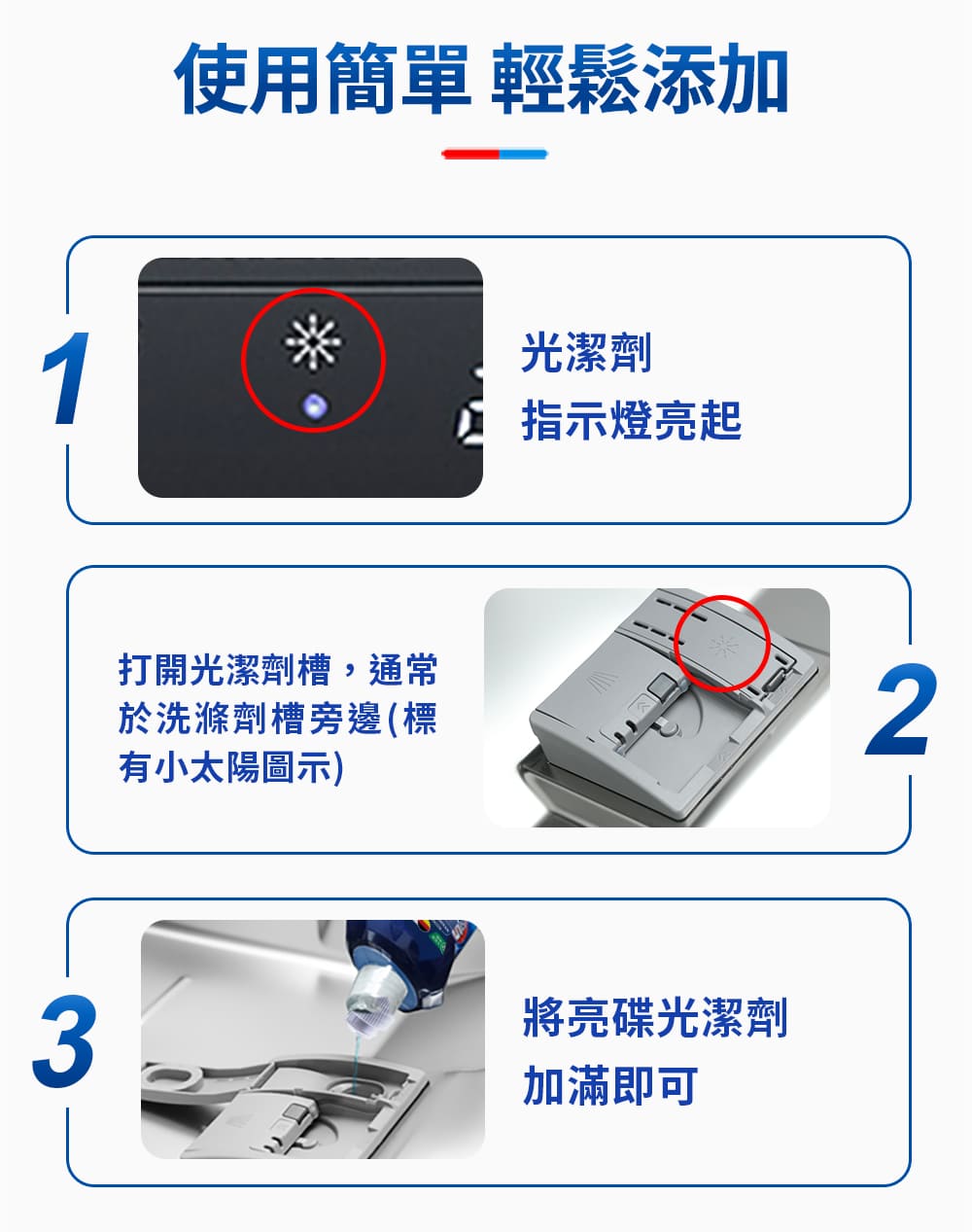 使用簡單 輕鬆添加

1

光潔劑
指示燈亮起

打開光潔劑槽，通常於洗滌劑槽旁邊(標有小太陽圖示)

2

3

將亮碟光潔劑
加滿即可